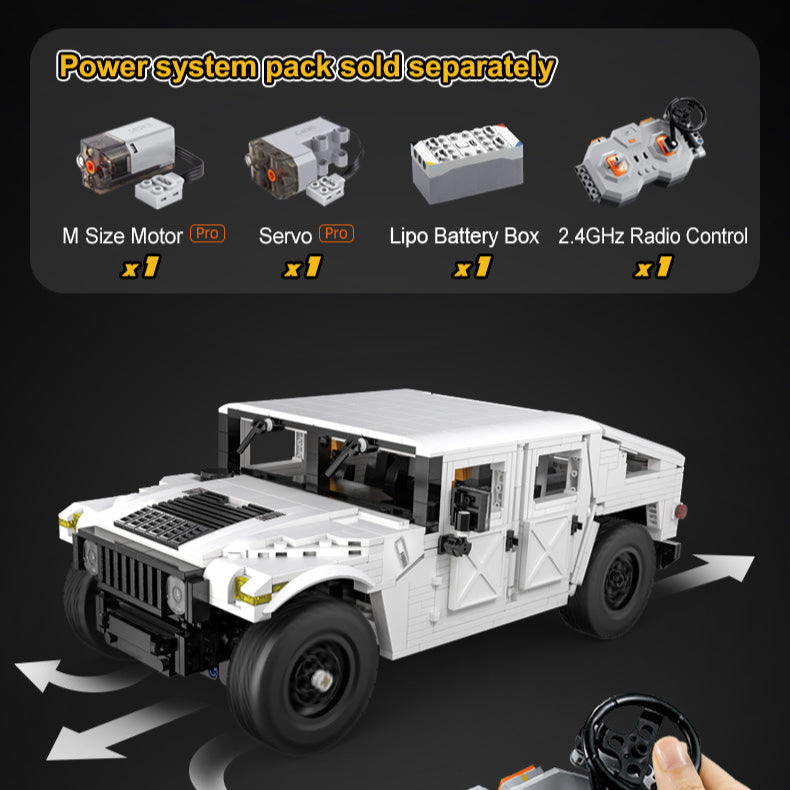 Power system pack sold separately

M Size Motor Pro
x1

Servo Pro
x1

Lipo Battery Box
x1

2.4GHz Radio Control
x1